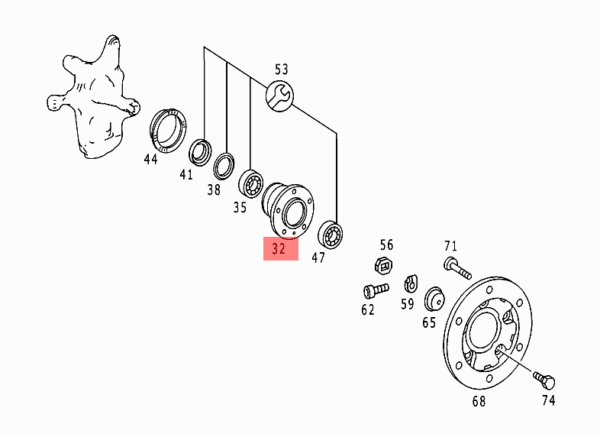 53
44
41
38
35
32
47
56
71
62
59
65
68
74