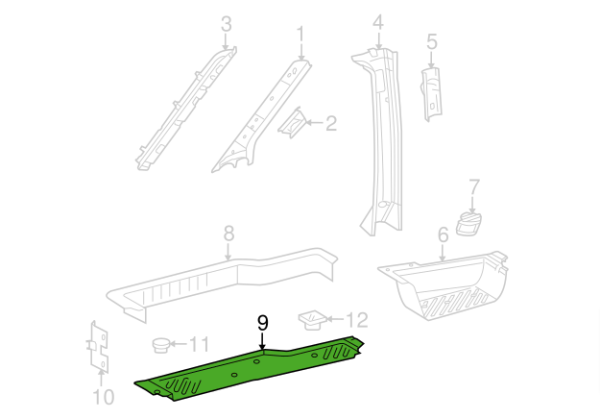 3
1
4
5
2
7
8
6
9
12
11
10