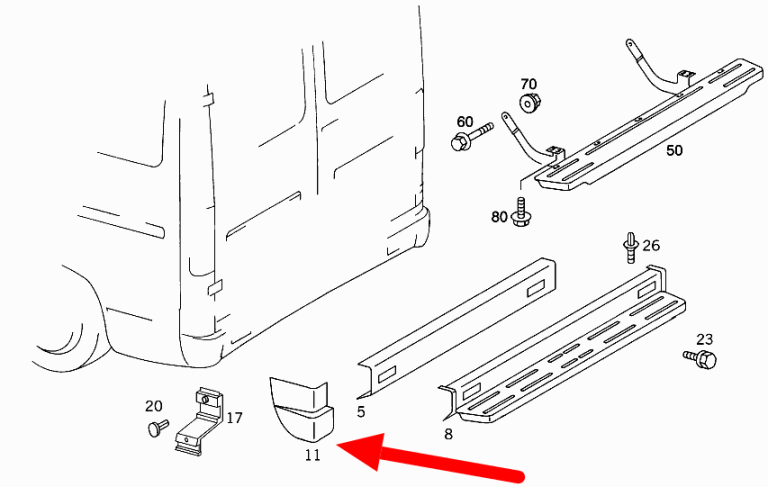 70
60
50
80
26
23
20
17
5
8
11