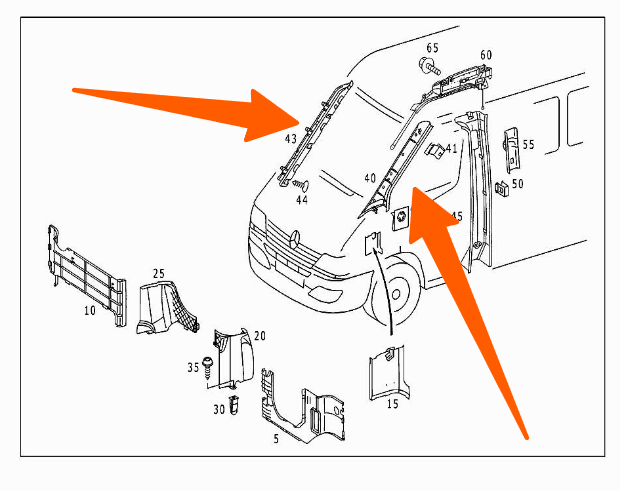 65
60
43
41
55
40
50
44
45
25
10
20
35
15
30
5