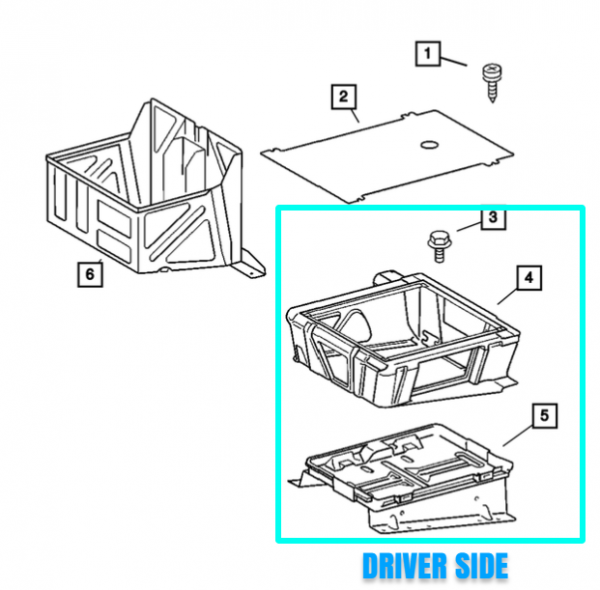 1
2
6
3
4
5
DRIVER SIDE