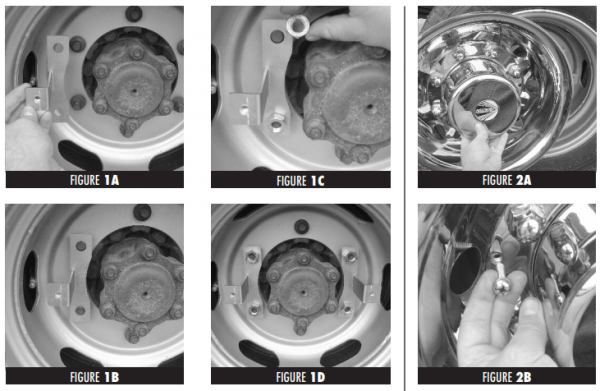 FIGURE 1A

FIGURE 1B

FIGURE 1C

FIGURE 1D

FIGURE 2A

FIGURE 2B